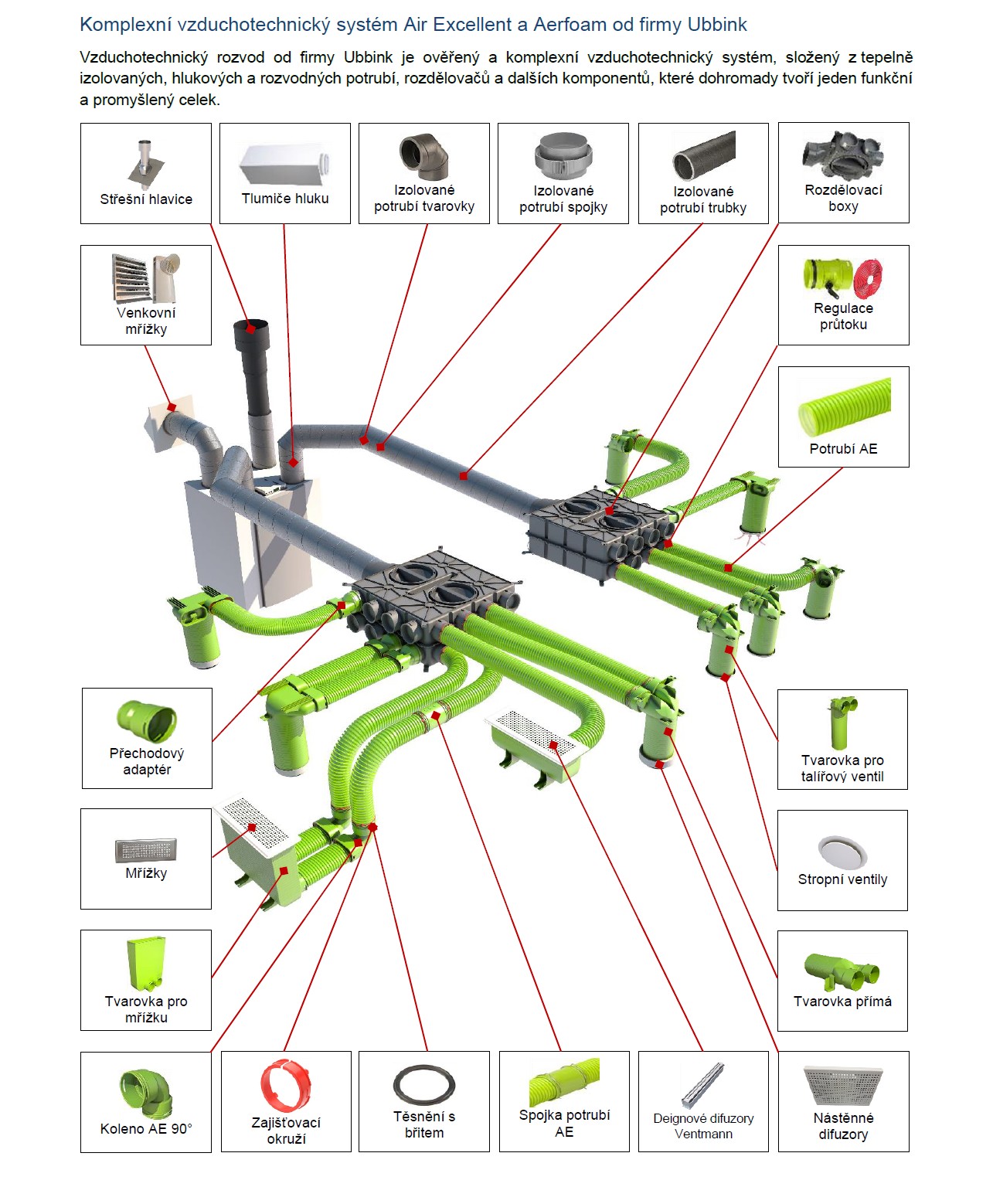 Komplexní vzduchotechnický systém Air Excellent a Aerfoam od firmy Ubbink

Vzduchotechnický rozvod od firmy Ubbink je ověřený a komplexní vzduchotechnický systém, složený z tepelně izolovaných, hlukových a rozvodných potrubí, rozdělovačů a dalších komponentů, které dohromady tvoří jeden funkční a promyšlený celek.

Střešní hlavice

Tlumiče hluku

Izolované potrubí tvarovky

Izolované potrubí spojky

Izolované potrubí trubky

Rozdělovací boxy

Venkovní mřížky

Regulace průtoku

Potrubí AE

Přechodový adaptér

Tvarovka pro talířový ventil

Mřížky

Stropní ventily

Tvarovka pro mřížku

Tvarovka přímá

Koleno AE 90°

Zajišťovací okruží

Těsnění s břitem

Spojka potrubí AE

Deignové difuzory Ventmann

Nástěnné difuzory